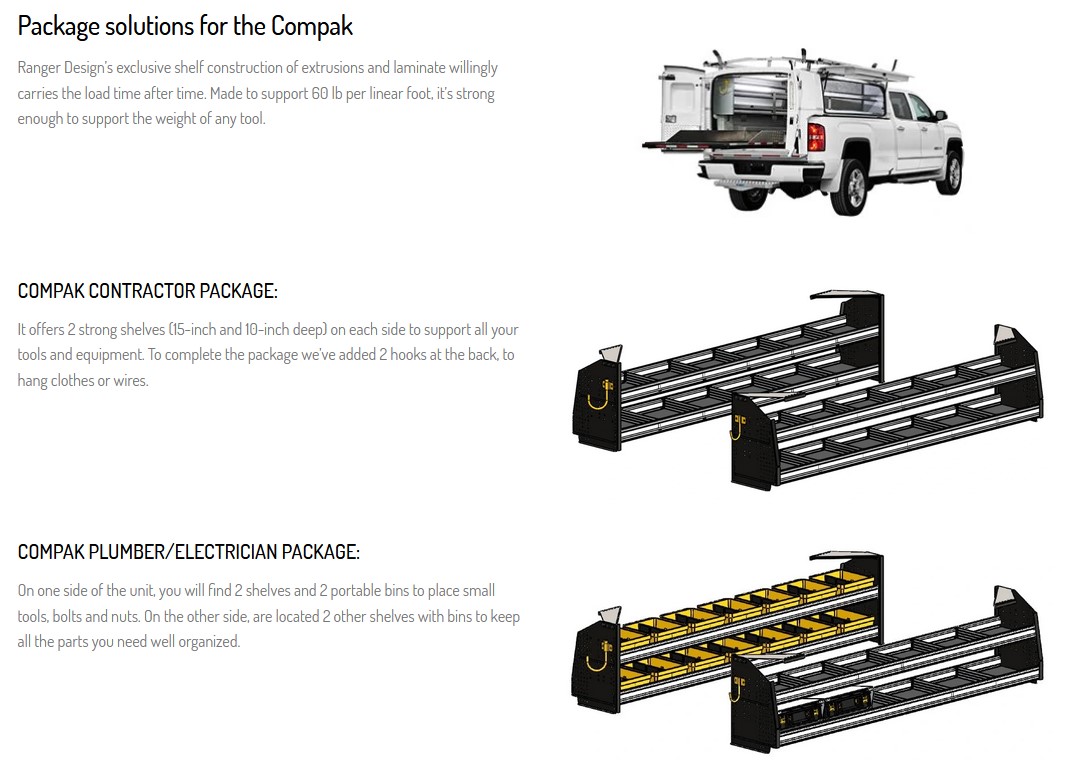 Package solutions for the Compak

Ranger Design's exclusive shelf construction of extrusions and laminate willingly carries the load time after time. Made to support 60 lb per linear foot, it's strong enough to support the weight of any tool.

COMPAK CONTRACTOR PACKAGE:

It offers 2 strong shelves (15-inch and 10-inch deep) on each side to support all your tools and equipment. To complete the package we've added 2 hooks at the back, to hang clothes or wires.

COMPAK PLUMBER/ELECTRICIAN PACKAGE:

On one side of the unit, you will find 2 shelves and 2 portable bins to place small tools, bolts and nuts. On the other side, are located 2 other shelves with bins to keep all the parts you need well organized.